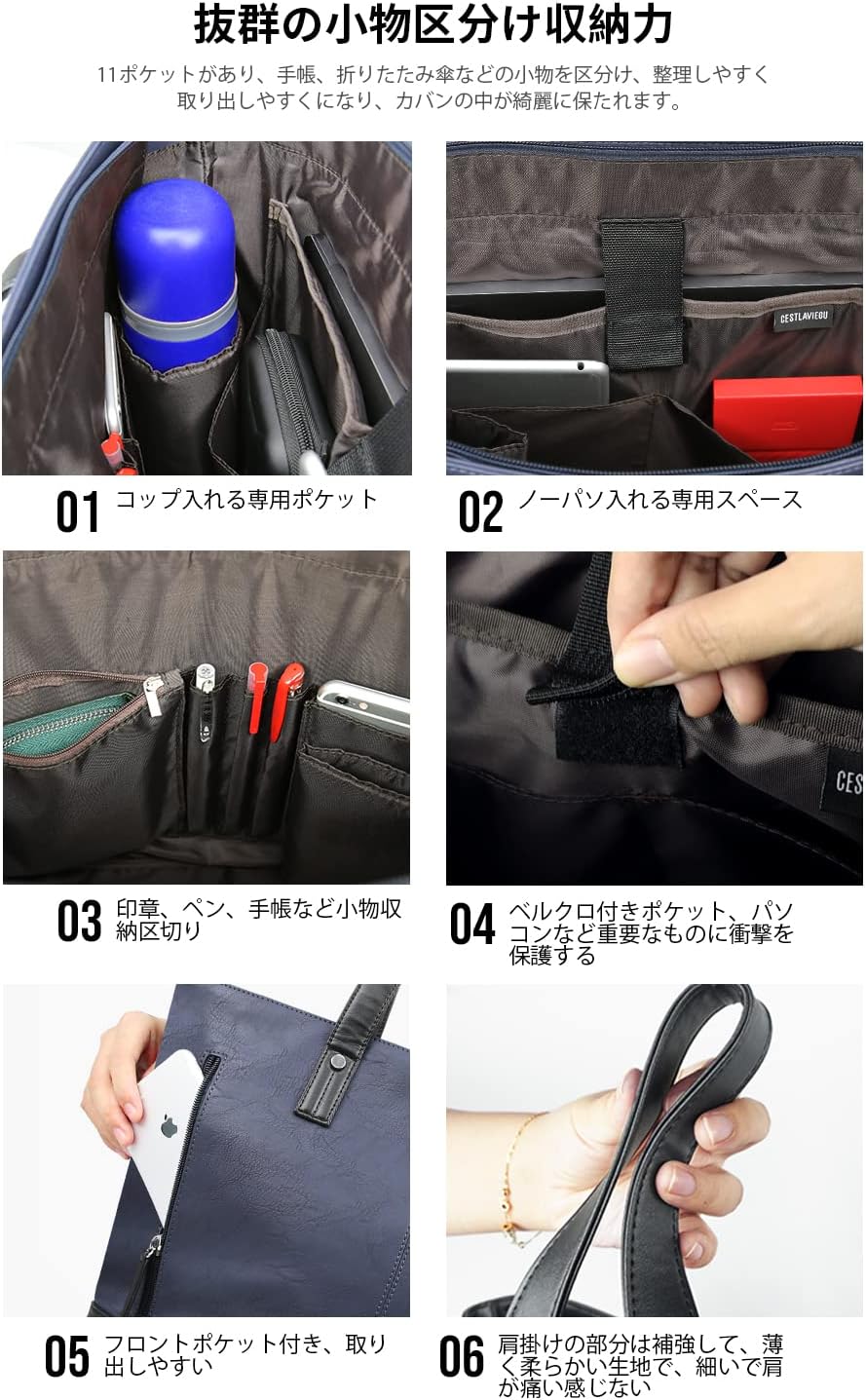 抜群の小物区分け収納力

11ポケットがあり、手帳、折りたたみ傘などの小物を区分け、整理しやすく取り出しやすくになり、カバンの中が綺麗に保たれます。

CESTLAVIEOU

01 コップ入れる専用ポケット

02 ノーパソ入れる専用スペース

CES

03 印章、ペン、手帳など小物収納区切り

04 ベルクロ付きポケット、パソコンなど重要なものに衝撃を保護する

05 フロントポケット付き、取り出しやすい

06 肩掛けの部分は補強して、薄く柔らかい生地で、細いで肩が痛い感じない