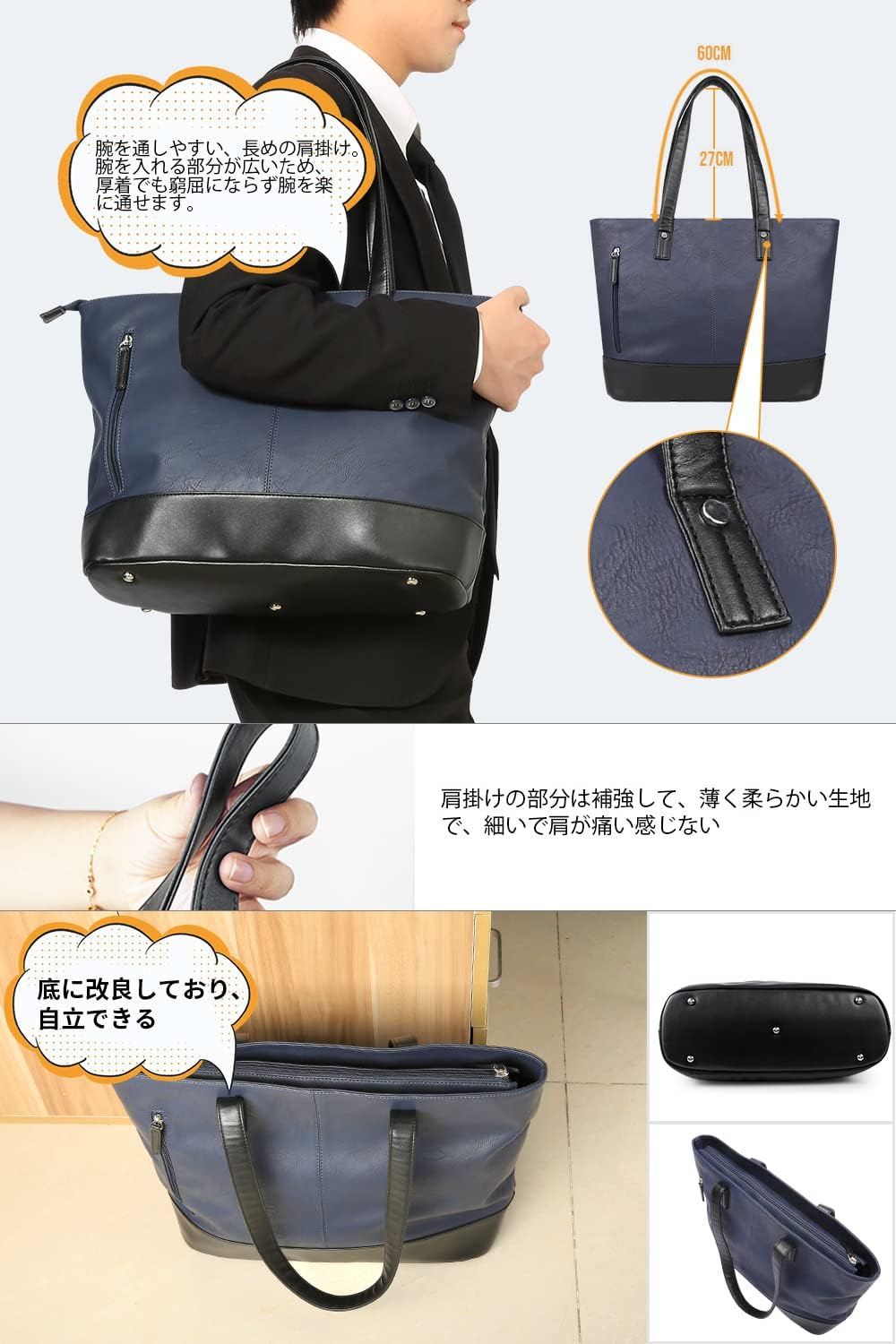 腕を通しやすい、長めの肩掛け。腕を入れる部分が広いため、厚着でも窮屈にならず腕を楽に通せます。

60CM

27CM

肩掛けの部分は補強して、薄く柔らかい生地で、細いで肩が痛い感じない

底に改良しており、自立できる